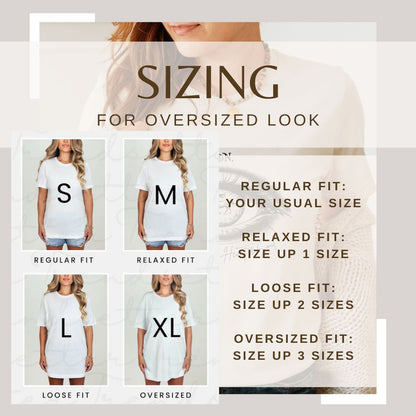 SIZING

FOR OVERSIZED LOOK

S

REGULAR FIT

M

RELAXED FIT

L

LOOSE FIT

XL

OVERSIZED

REGULAR FIT:
YOUR USUAL SIZE

RELAXED FIT:
SIZE UP 1 SIZE

LOOSE FIT:
SIZE UP 2 SIZES

OVERSIZED FIT:
SIZE UP 3 SIZES