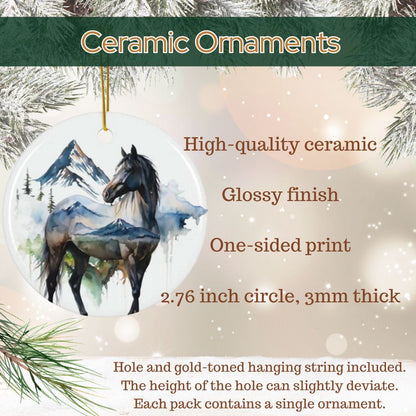 Ceramic Ornaments

High-quality ceramic

Glossy finish

One-sided print

2.76 inch circle, 3mm thick

Hole and gold-toned hanging string included. The height of the hole can slightly deviate. Each pack contains a single ornament.