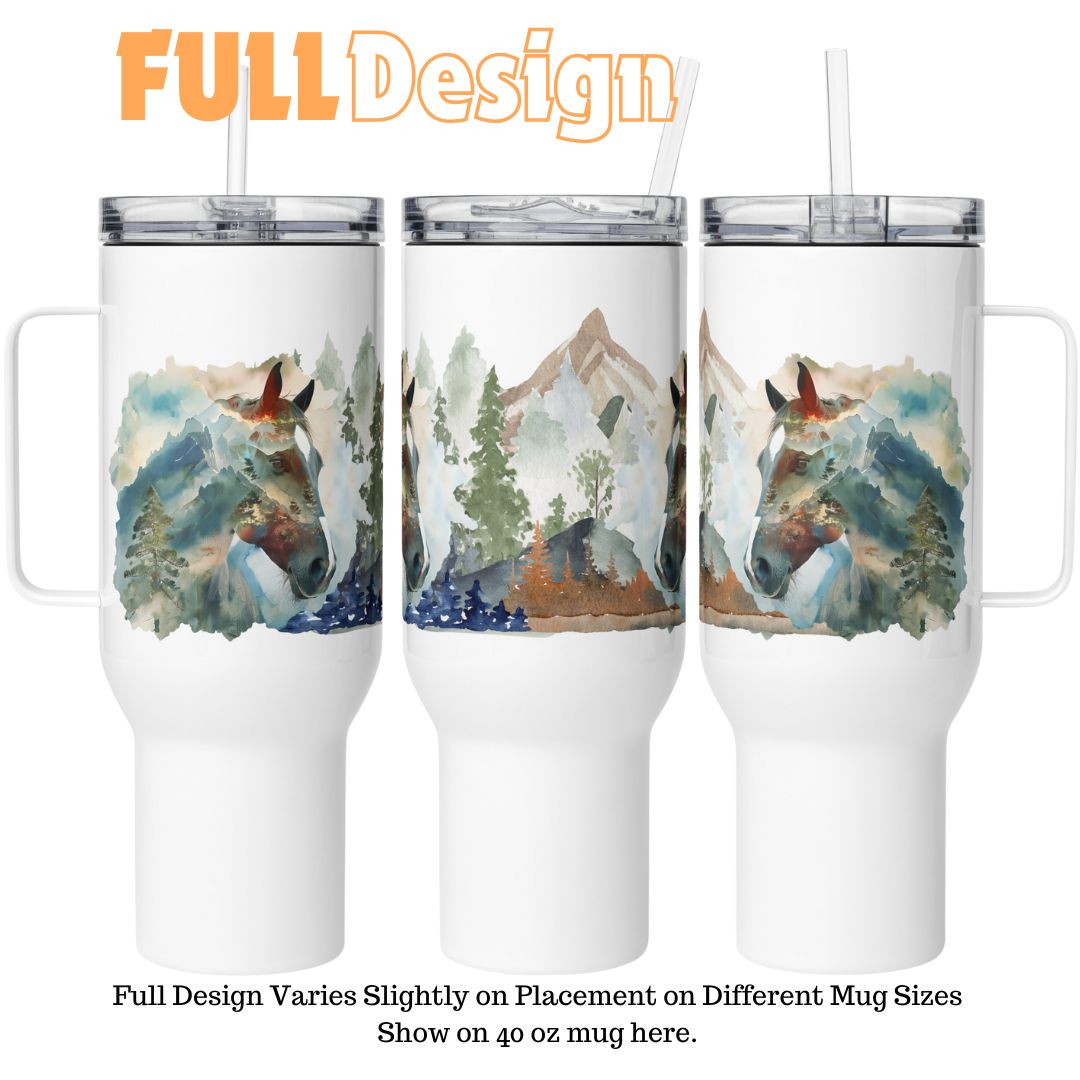 FULL Design

Full Design Varies Slightly on Placement on Different Mug Sizes
Show on 40 oz mug here.