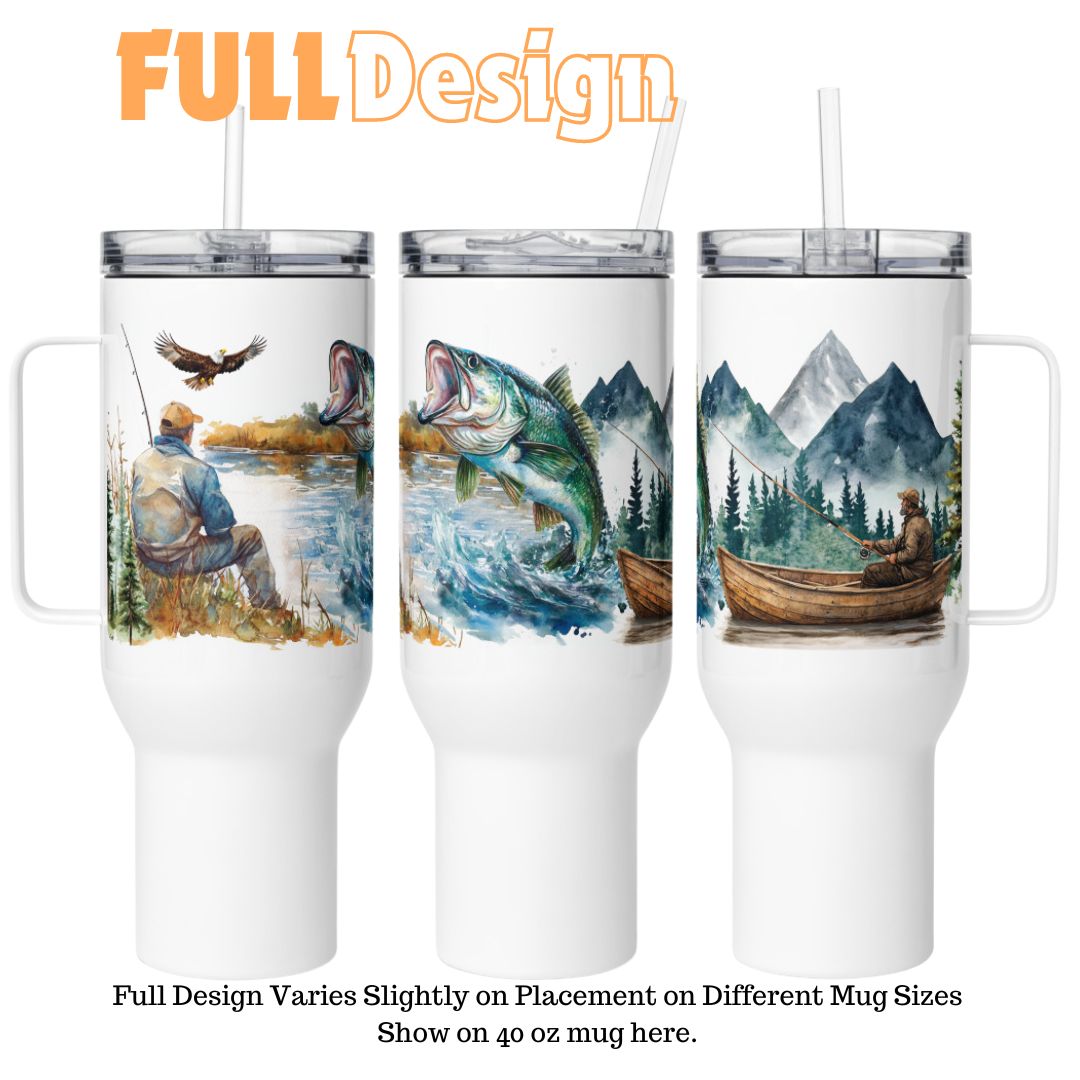 FULL Design

Full Design Varies Slightly on Placement on Different Mug Sizes
Show on 40 oz mug here.