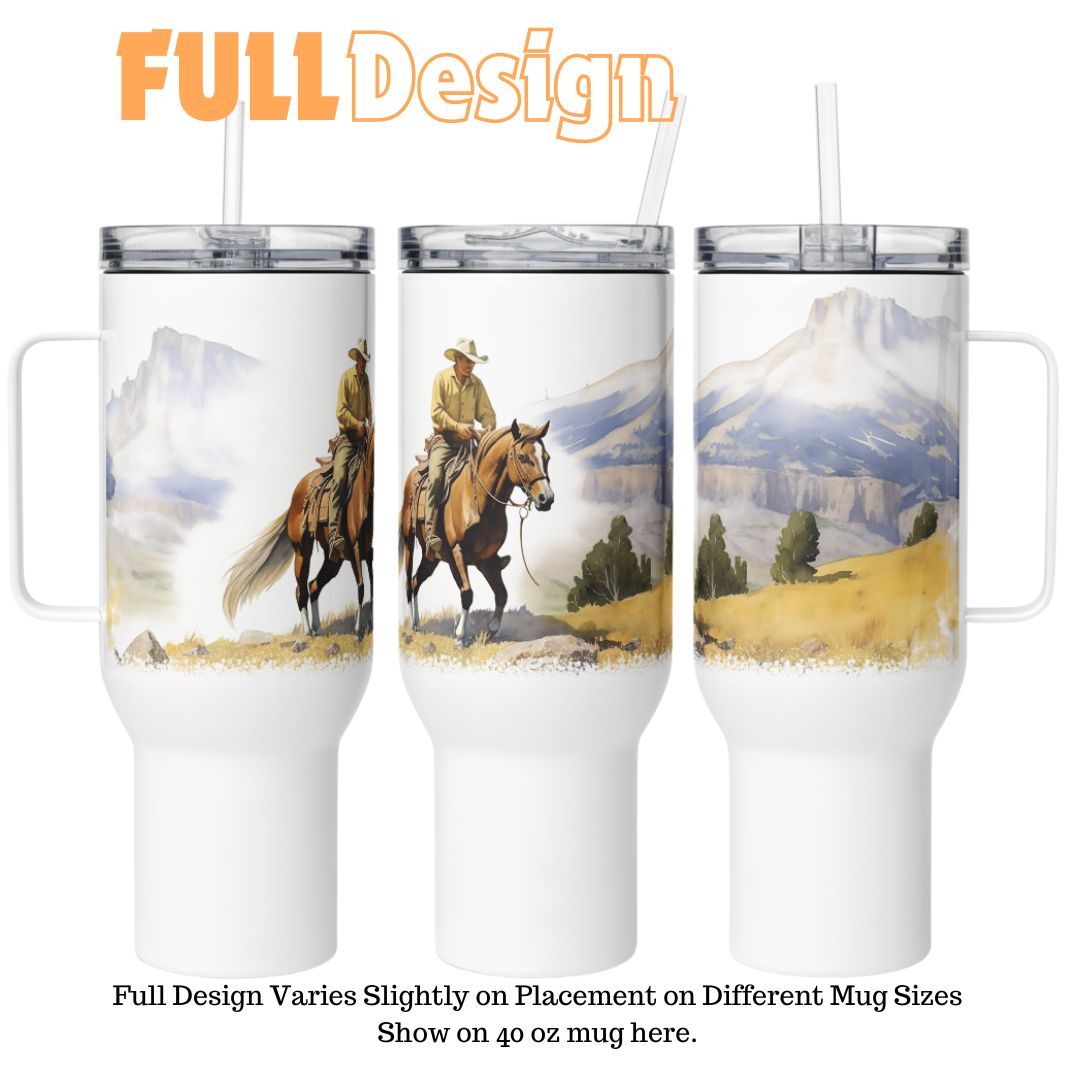 FULL Design

Full Design Varies Slightly on Placement on Different Mug Sizes
Show on 40 oz mug here.