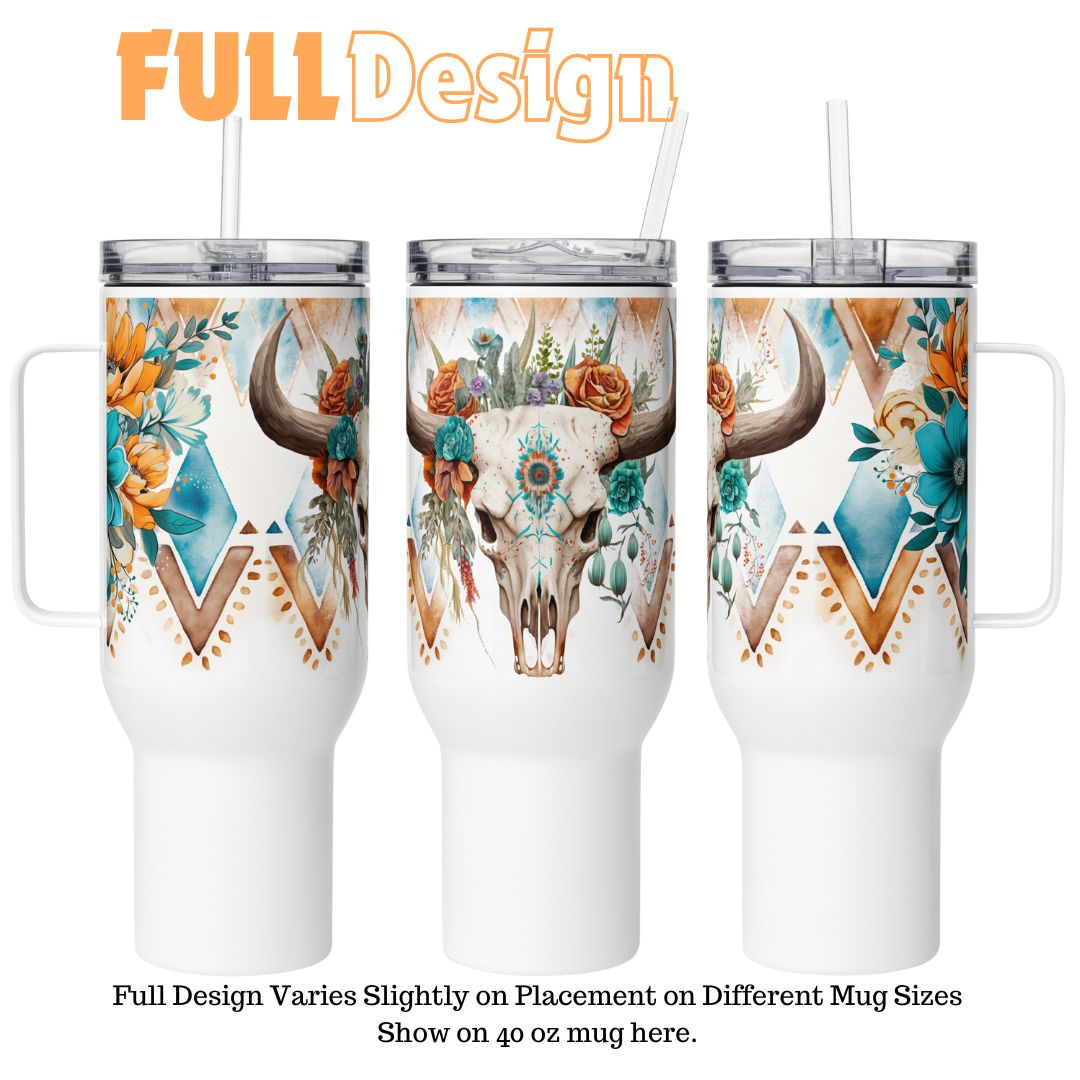 FULL Design

Full Design Varies Slightly on Placement on Different Mug Sizes
Show on 40 oz mug here.