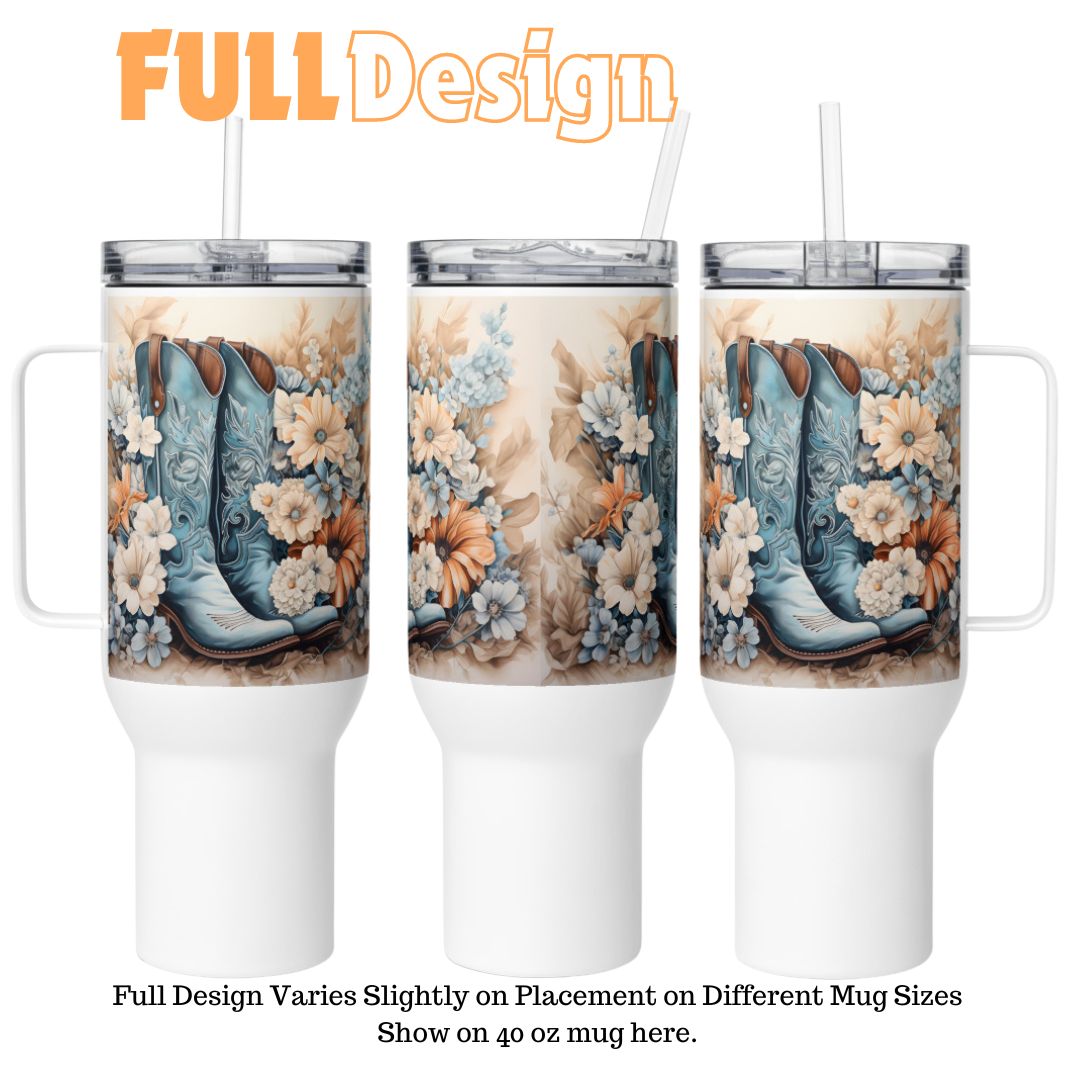 FULL Design

Full Design Varies Slightly on Placement on Different Mug Sizes
Show on 40 oz mug here.