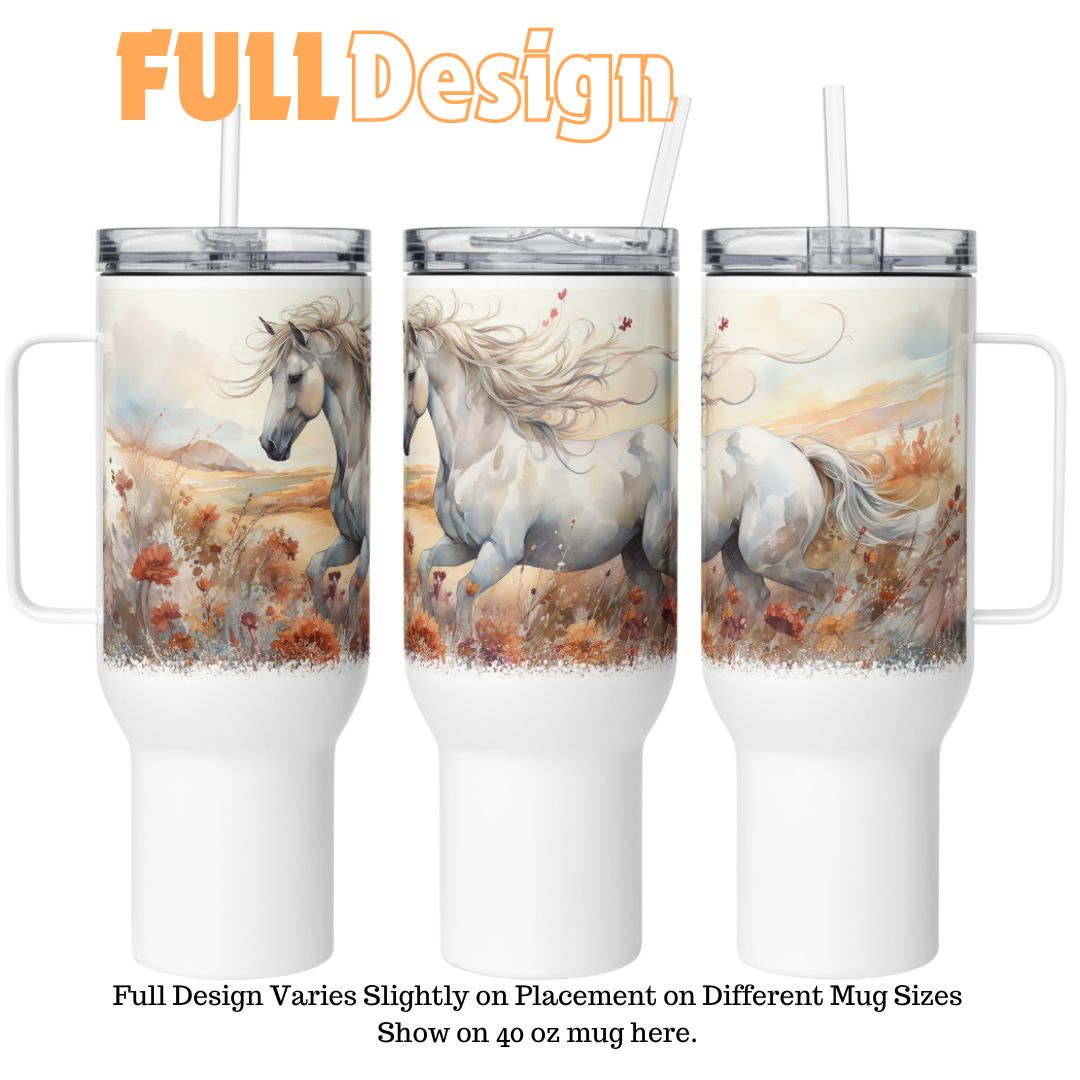 FULL Design

Full Design Varies Slightly on Placement on Different Mug Sizes
Show on 40 oz mug here.