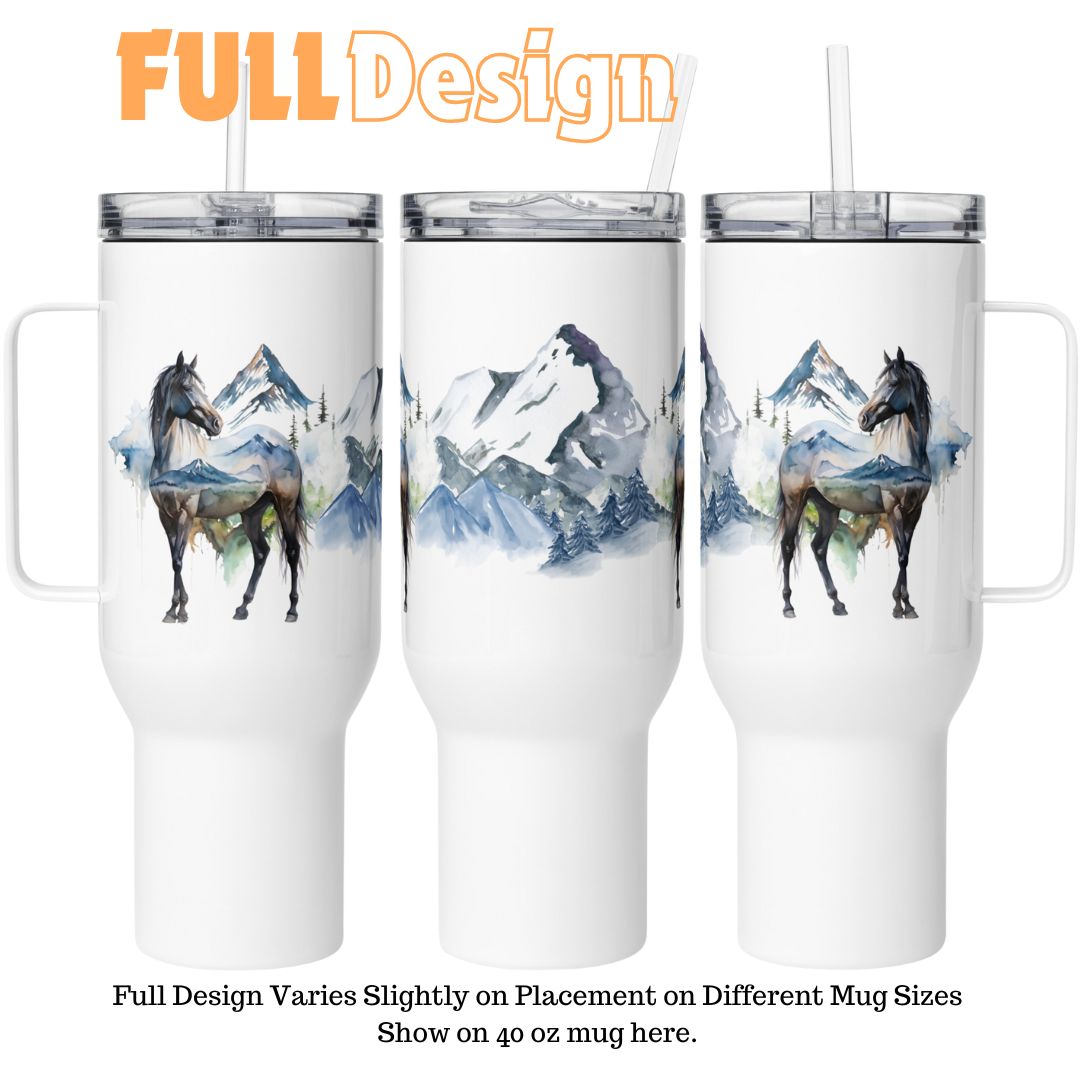 FULL Design

Full Design Varies Slightly on Placement on Different Mug Sizes
Show on 40 oz mug here.