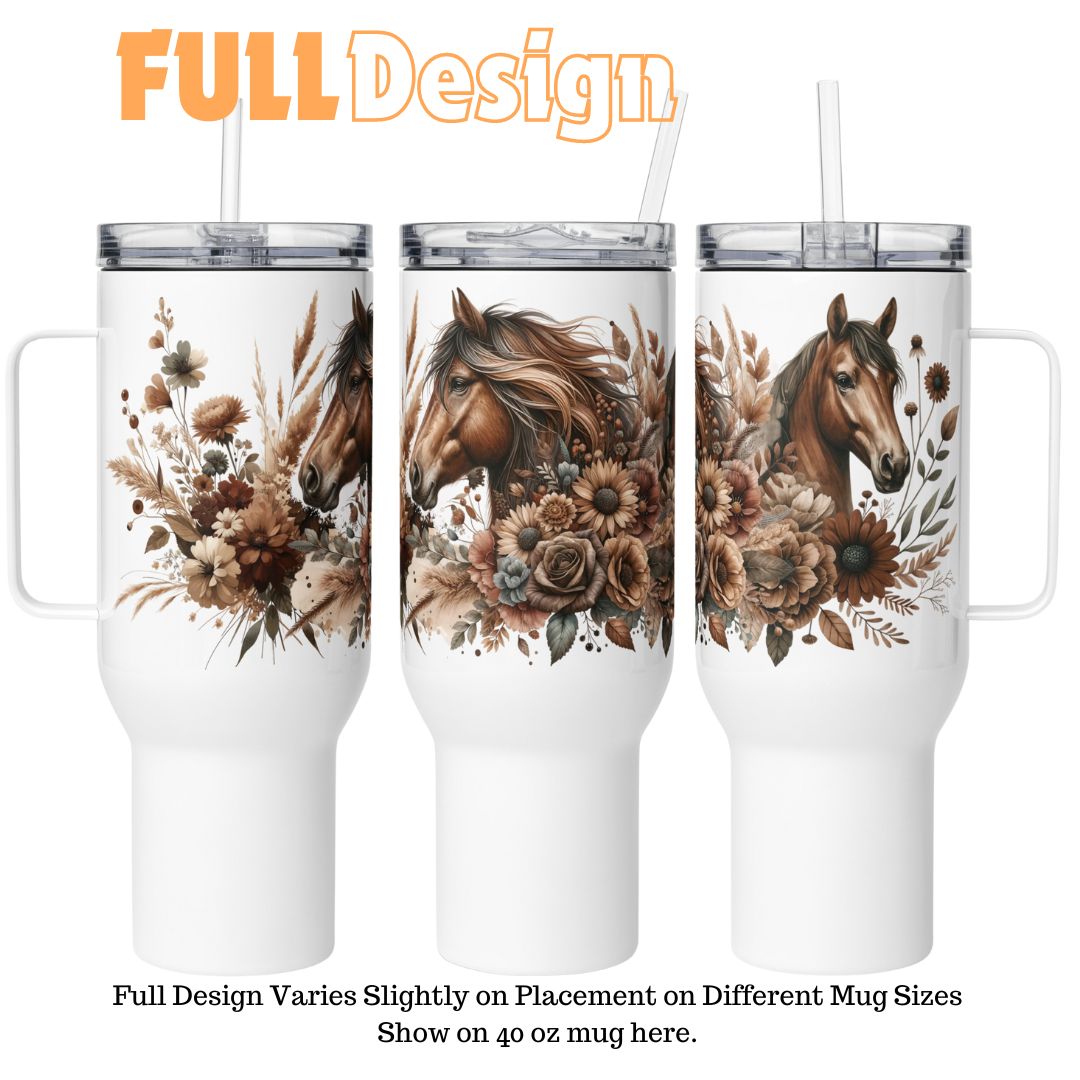 FULL Design

Full Design Varies Slightly on Placement on Different Mug Sizes
Show on 40 oz mug here.