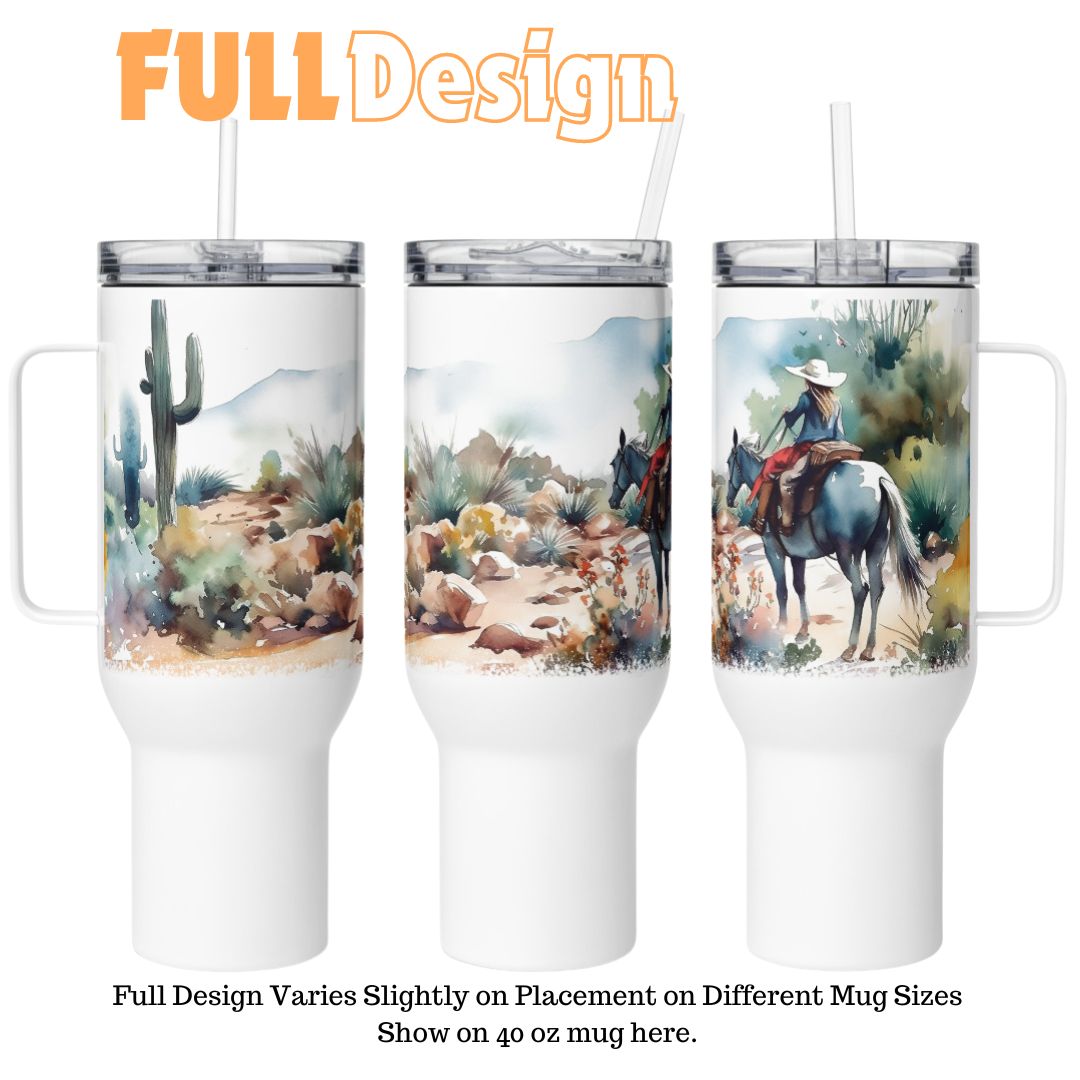 FULL Design

Full Design Varies Slightly on Placement on Different Mug Sizes
Show on 40 oz mug here.