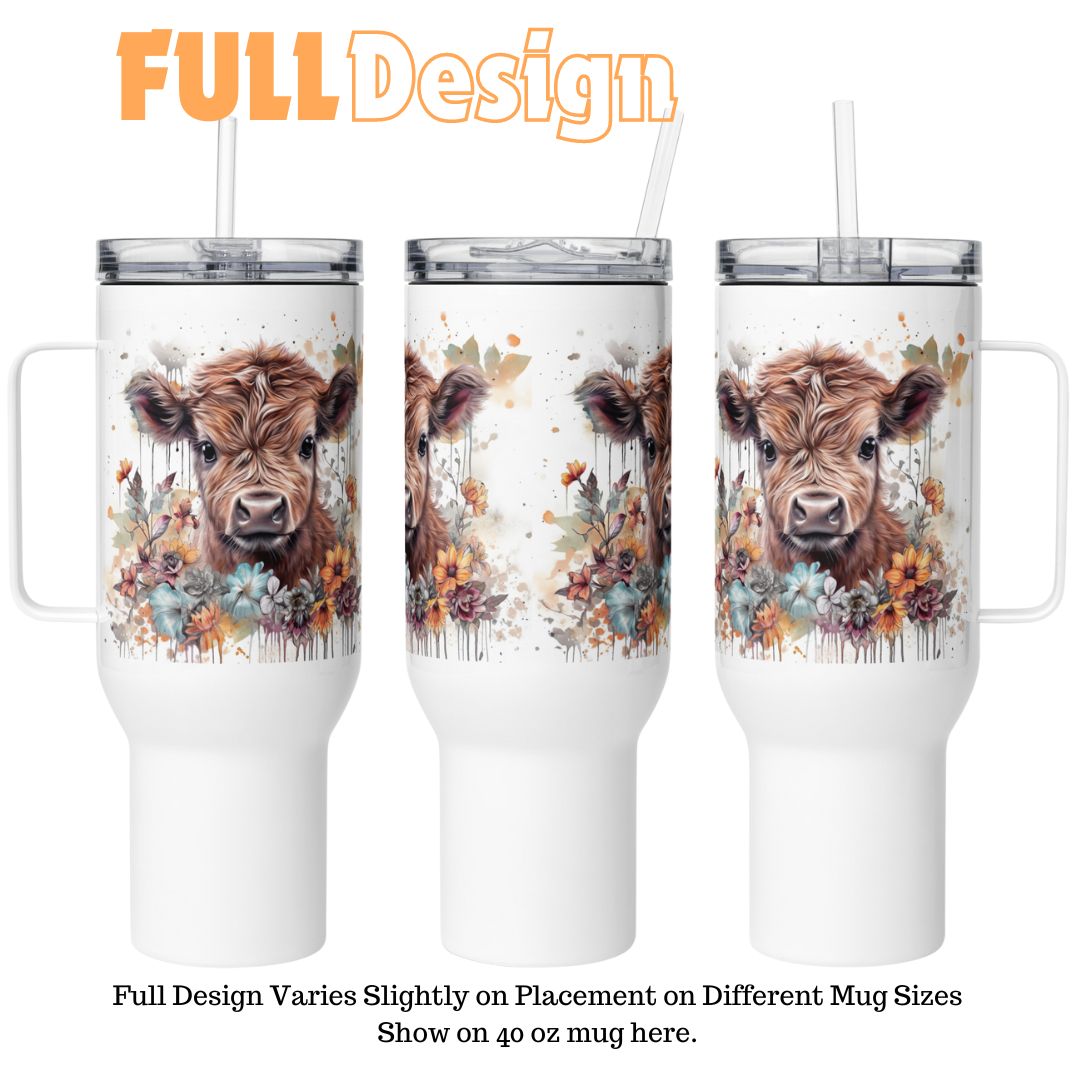 FULL Design

Full Design Varies Slightly on Placement on Different Mug Sizes
Show on 40 oz mug here.