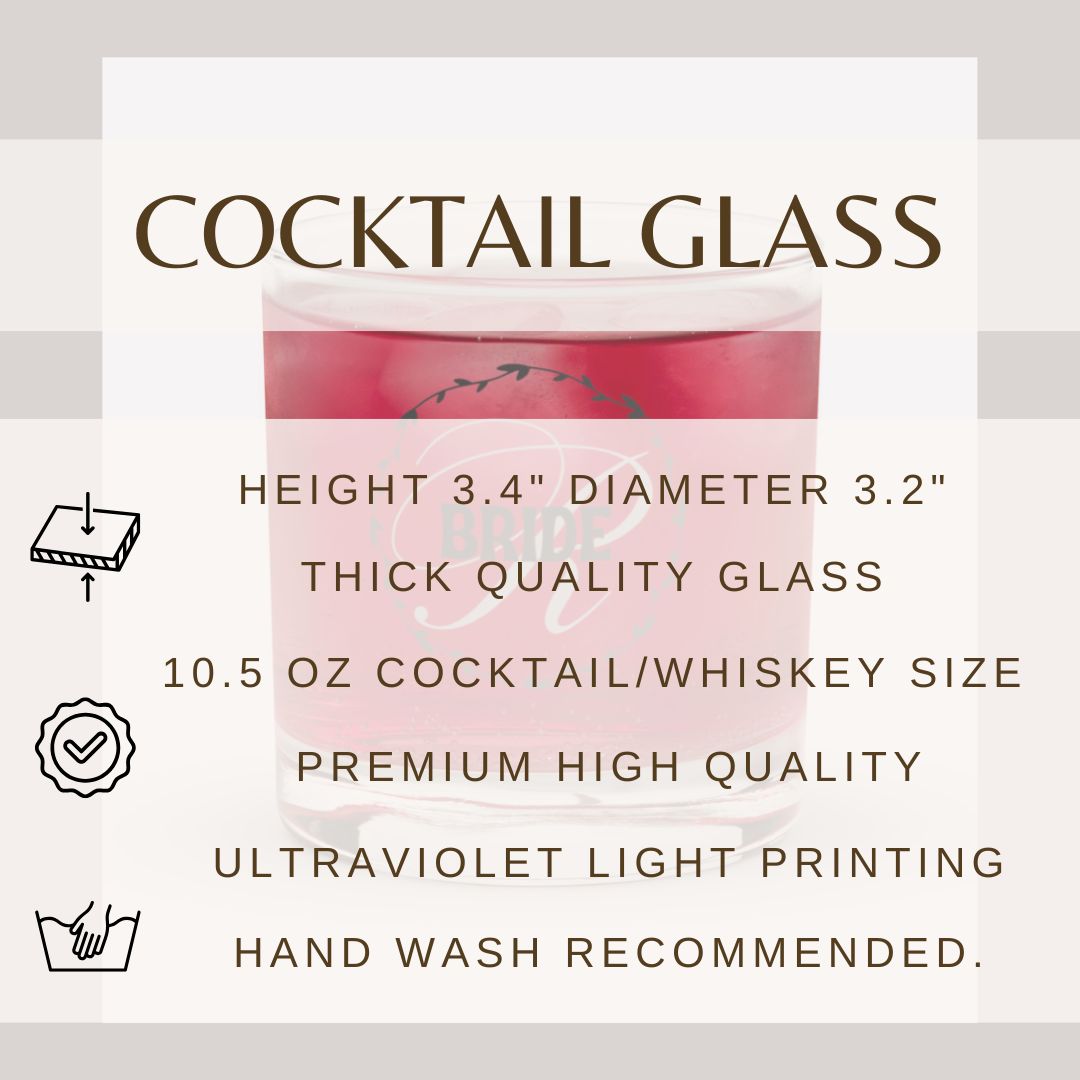 COCKTAIL GLASS

BRIDE

R

HEIGHT 3.4" DIAMETER 3.2"

THICK QUALITY GLASS

10.5 OZ COCKTAIL/WHISKEY SIZE

PREMIUM HIGH QUALITY

ULTRAVIOLET LIGHT PRINTING

HAND WASH RECOMMENDED.